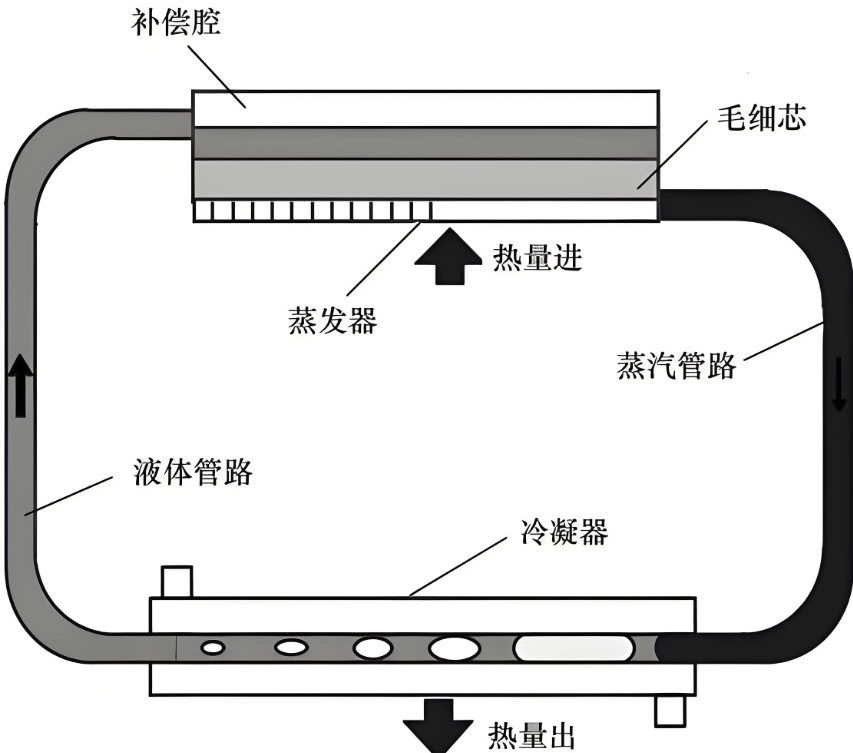 补偿腔

毛细芯

热量进

蒸发器

蒸汽管路

液体管路

冷凝器

热量出